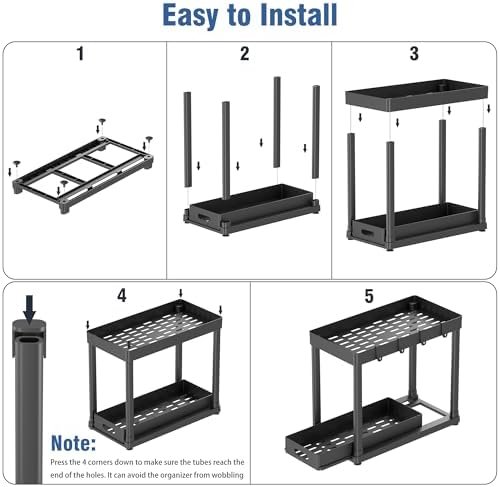 Easy to Install

1

2

3

4

5

Note:

Press the 4 corners down to make sure the tubes reach the end of the holes. It can avoid the organizer from wobbling