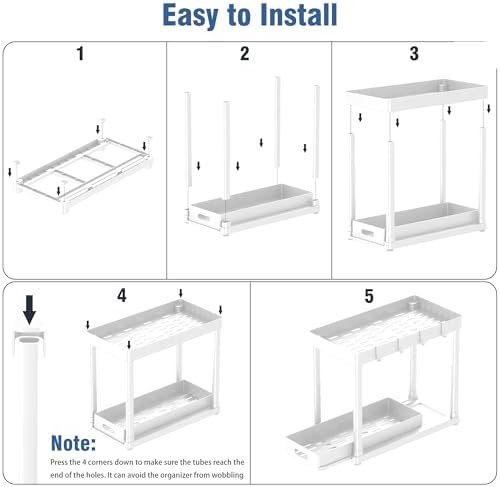 Easy to Install

1

2

3

4

5

Note:

Press the 4 corners down to make sure the tubes reach the end of the holes. It can avoid the organizer from wobbling